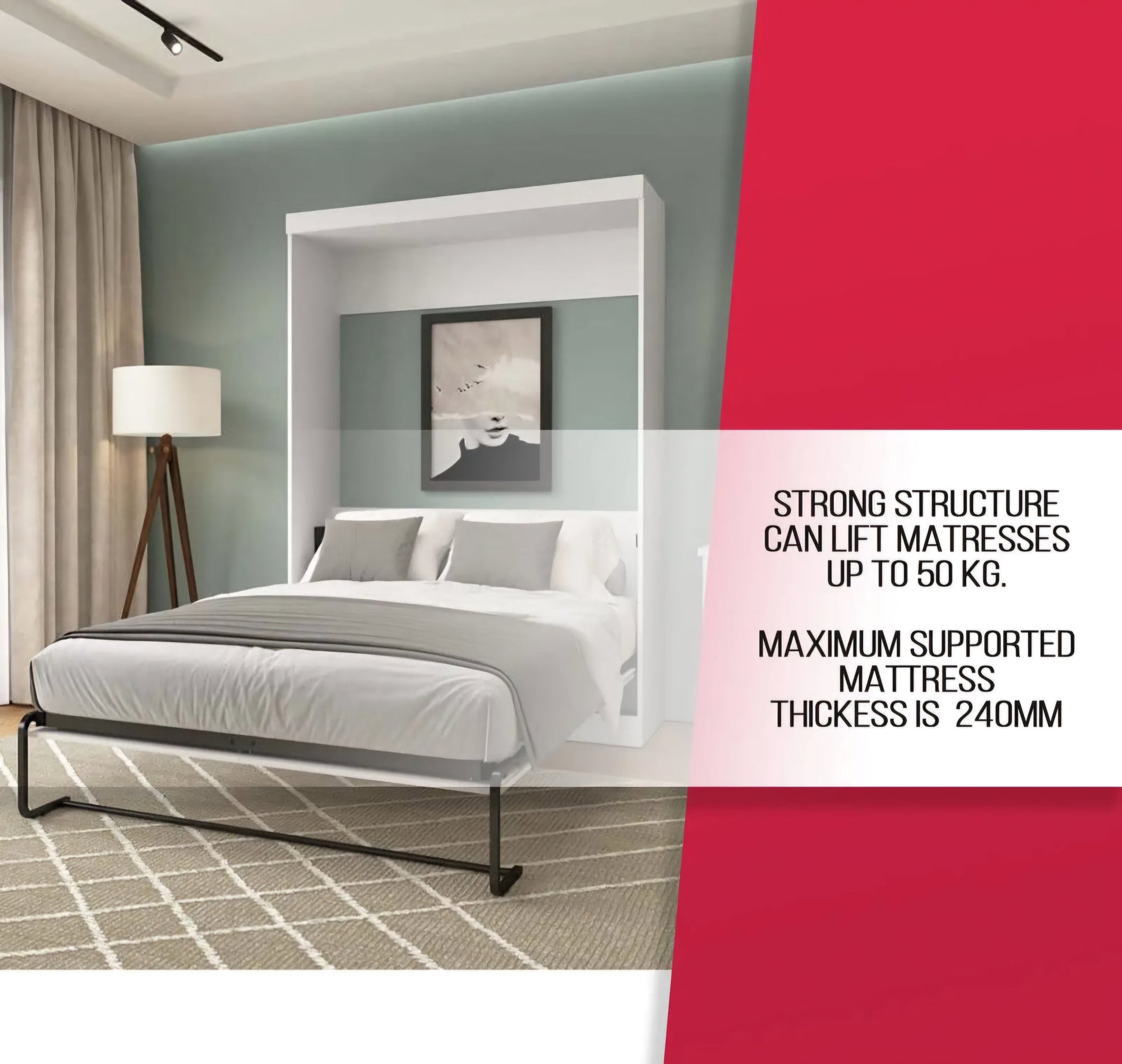 STRONG STRUCTURE CAN LIFT MATRESSES UP TO 50 KG.

MAXIMUM SUPPORTED MATTRESS THICKESS IS 240MM